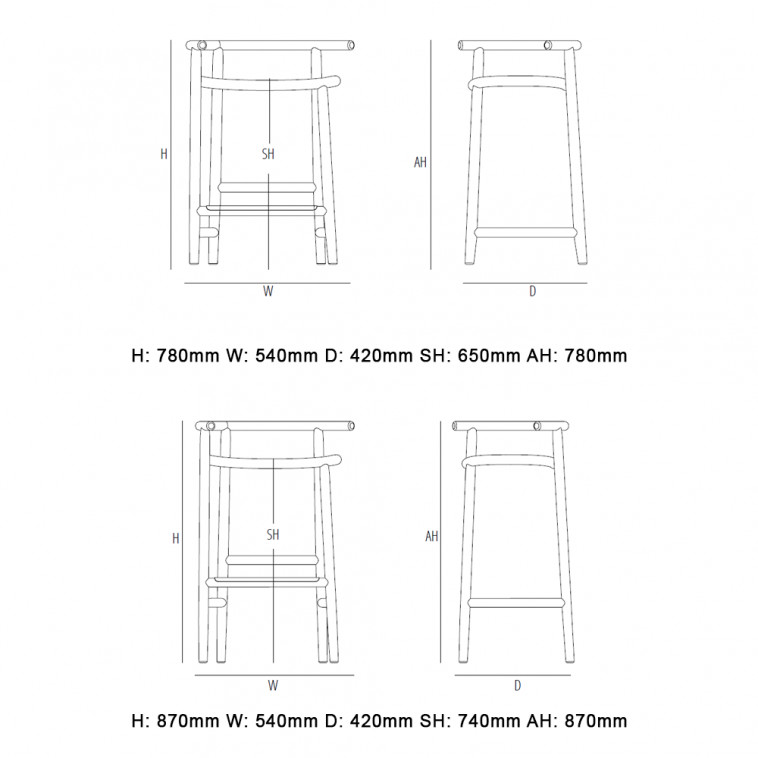 H

SH

W

AH

D

H: 780mm W: 540mm D: 420mm SH: 650mm AH: 780mm

H

SH

W

AH

D

H: 870mm W: 540mm D: 420mm SH: 740mm AH: 870mm