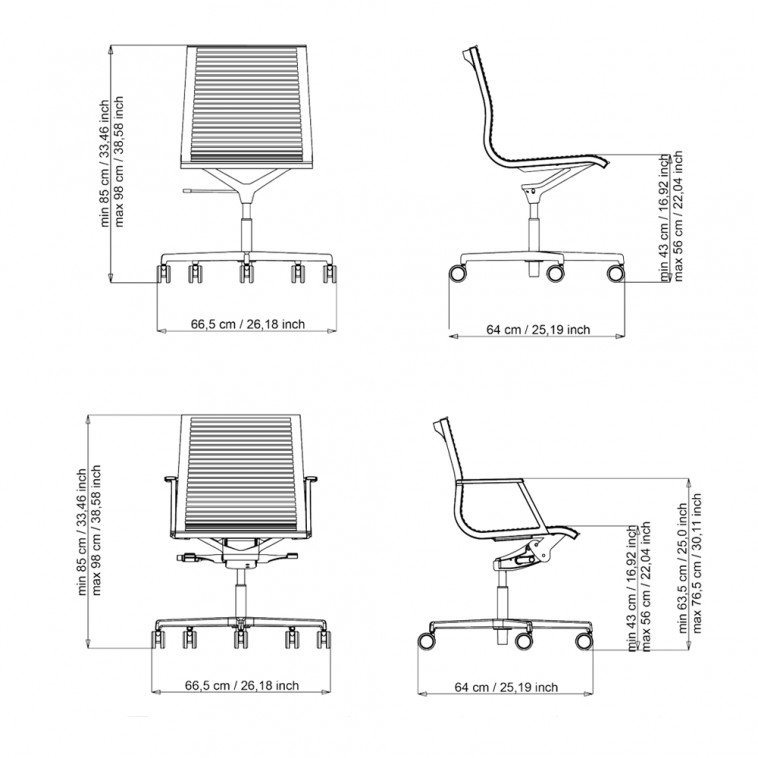 min 85 cm / 33,46 inch
max 98 cm / 38,58 inch

66,5 cm / 26,18 inch

min 43 cm / 16,92 inch
max 56 cm / 22,04 inch

64 cm / 25,19 inch

min 85 cm / 33,46 inch
max 98 cm / 38,58 inch

66,5 cm / 26,18 inch

min 43 cm / 16,92 inch
max 56 cm / 22,04 inch

min 63,5 cm / 25,0 inch
max 76,5 cm / 30,11 inch

64 cm / 25,19 inch