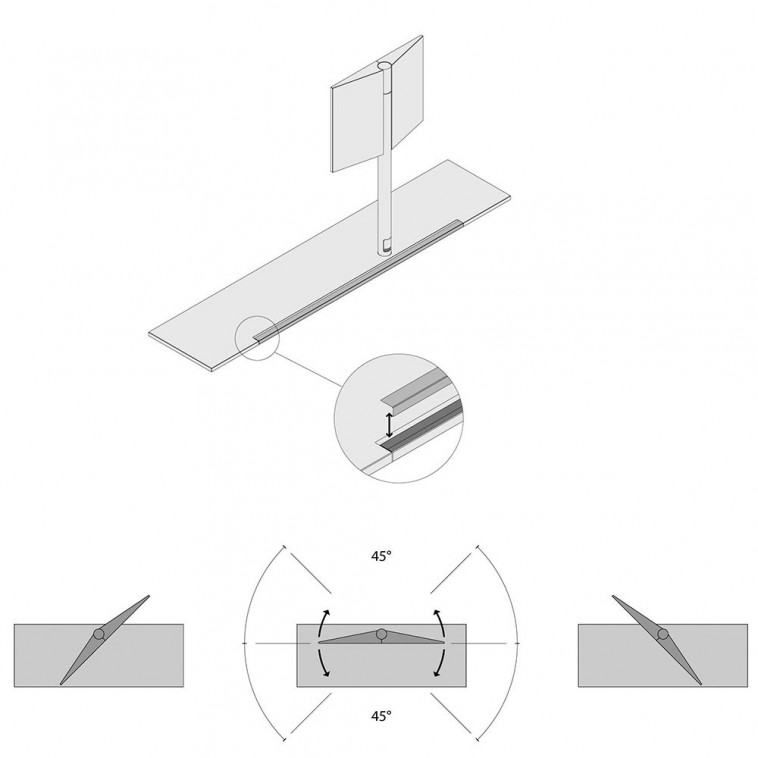 45°

45°