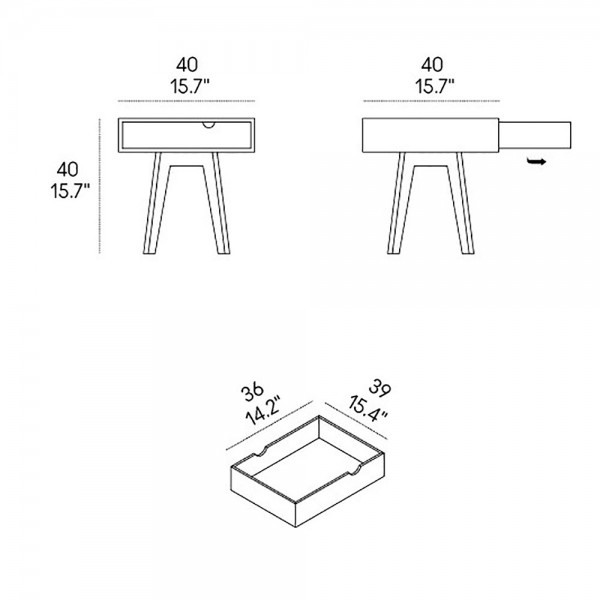 40
15.7"

40
15.7"

40
15.7"

36
14.2"

39
15.4"