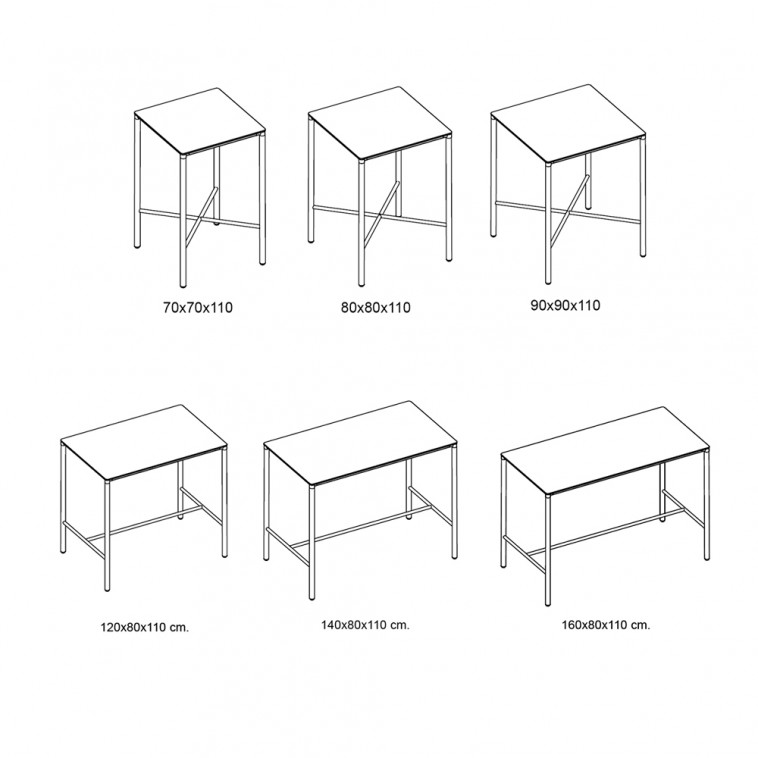 70x70x110

80x80x110

90x90x110

120x80x110 cm.

140x80x110 cm.

160x80x110 cm.