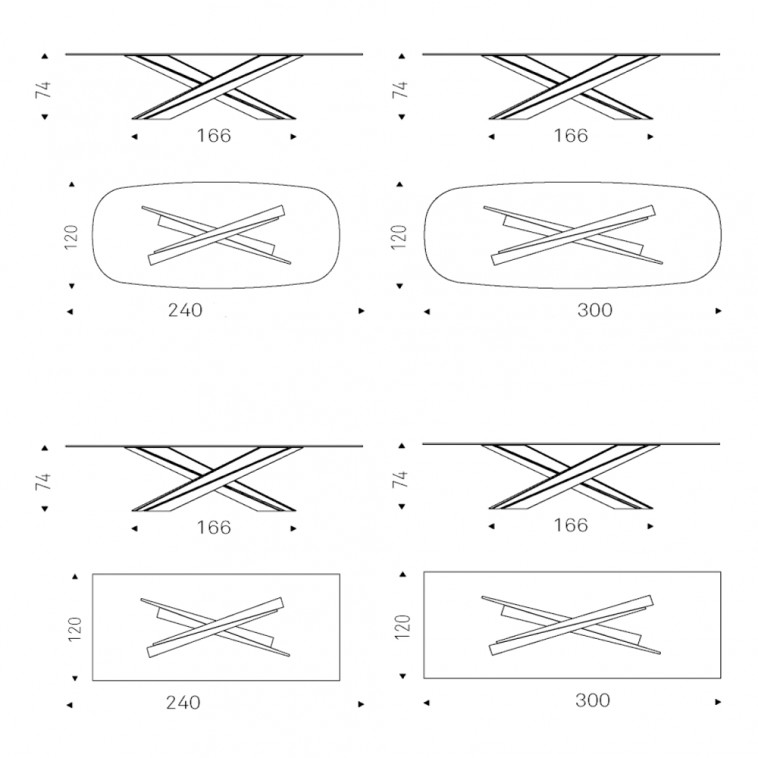 74
166

120
240

74
166

120
300

74
166

120
240

74
166

120
300