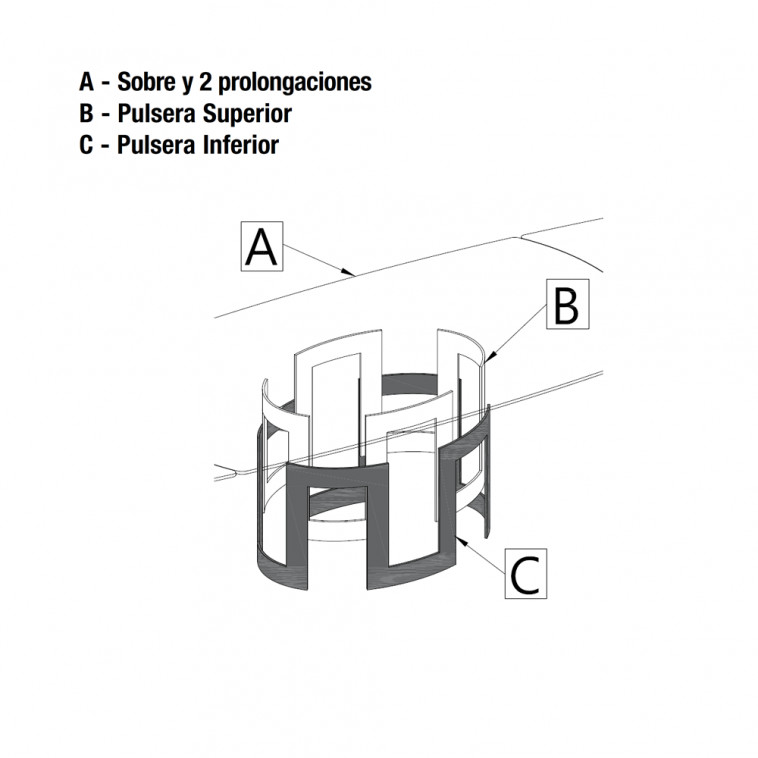 A - Sobre y 2 prolongaciones
B - Pulsera Superior
C - Pulsera Inferior

A

B

C