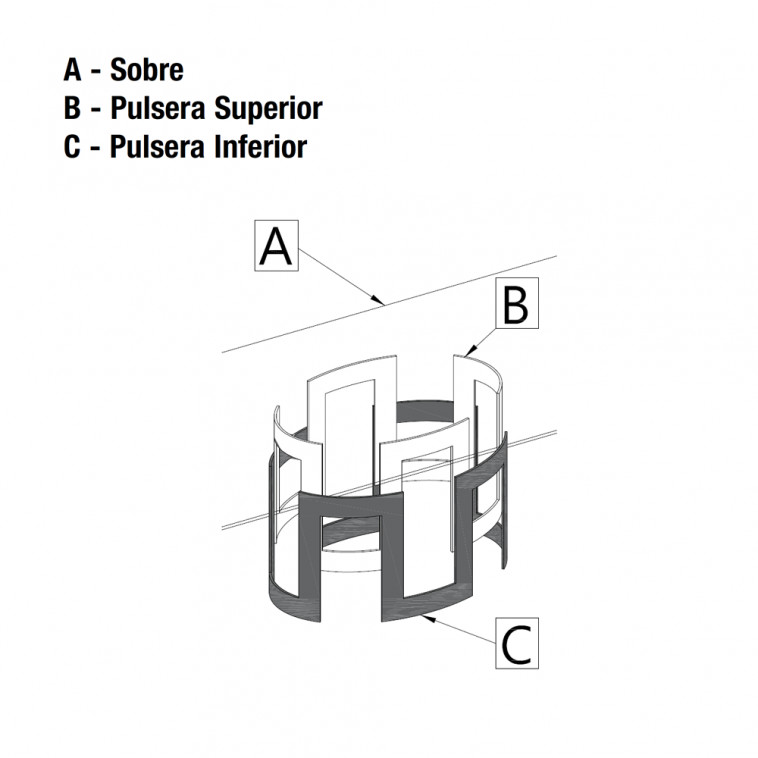 A - Sobre
B - Pulsera Superior
C - Pulsera Inferior

A

B

C