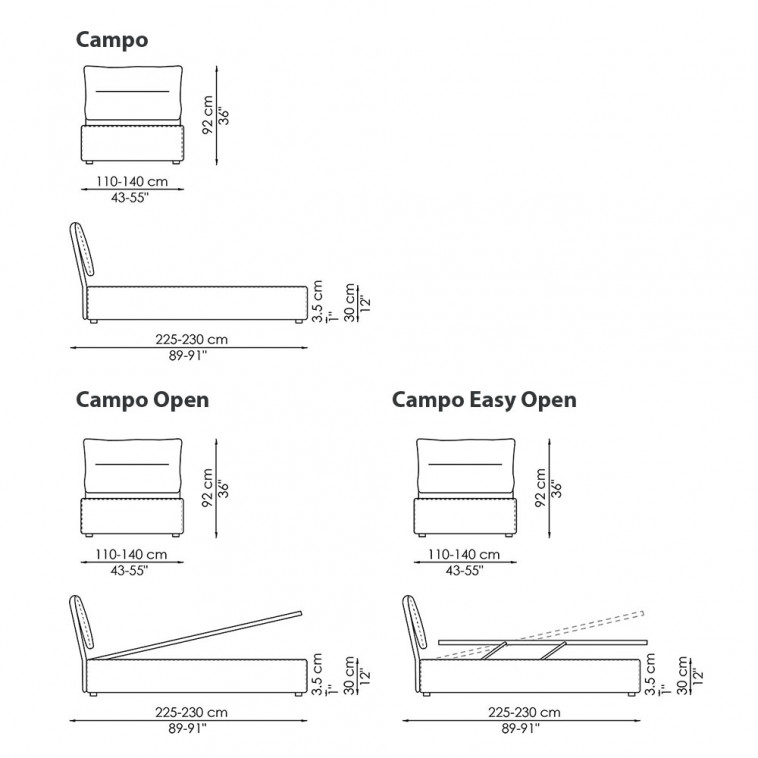 Campo

92 cm
36"

110-140 cm
43-55"

3,5 cm
1"

30 cm
12"

225-230 cm
89-91"

Campo Open

92 cm
36"

110-140 cm
43-55"

3,5 cm
1"

30 cm
12"

225-230 cm
89-91"

Campo Easy Open

92 cm
36"

110-140 cm
43-55"

3,5 cm
1"

30 cm
12"

225-230 cm
89-91"