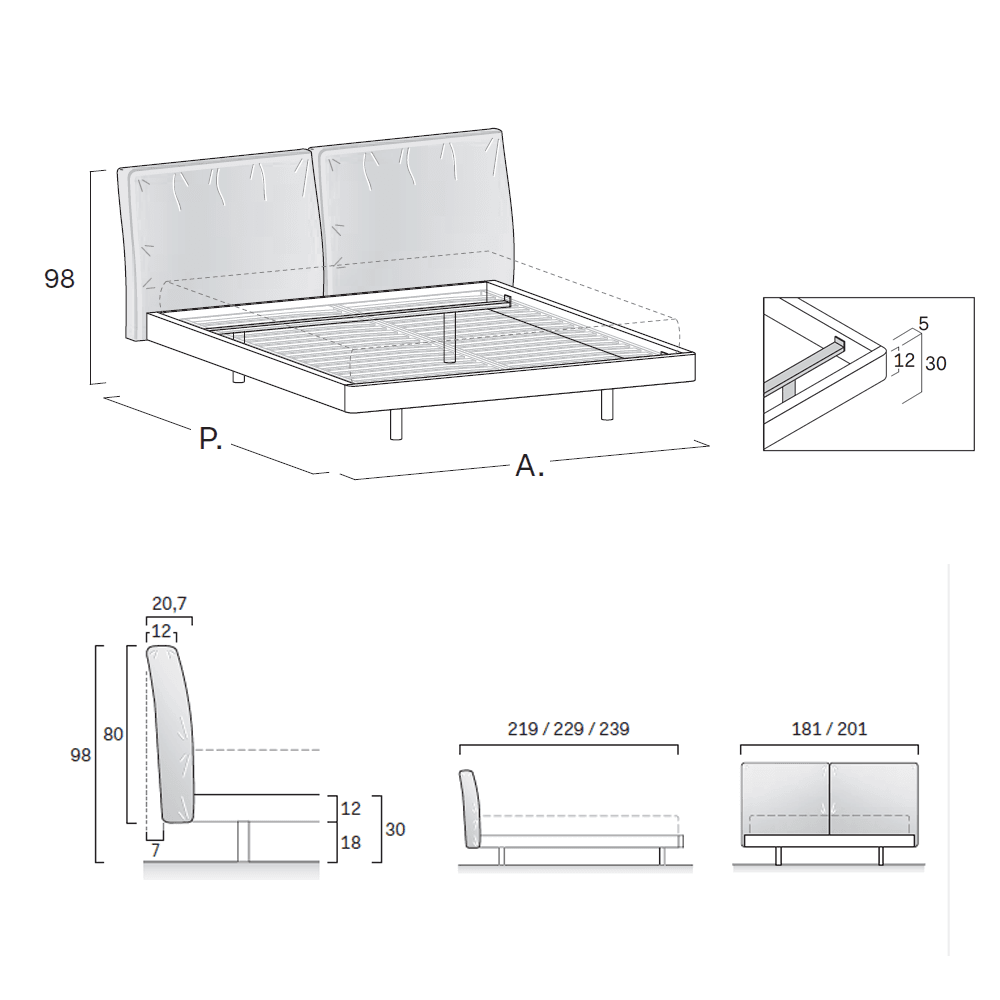 98

P.

A.

5

12

30

20,7

12

98

80

7

12

18

30

219 / 229 / 239

181 / 201