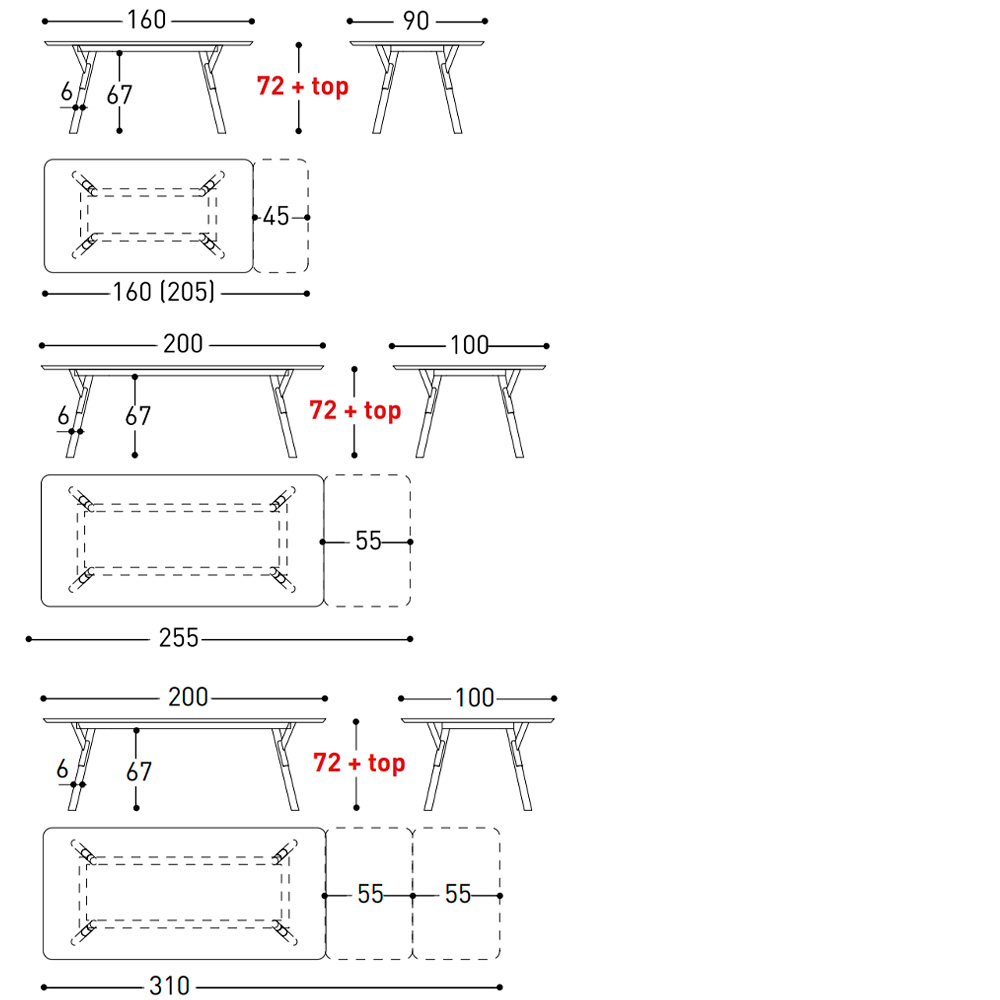 160
90
6
67
72 + top
45
160 (205)

200
100
6
67
72 + top
55
255

200
100
6
67
72 + top
55
55
310