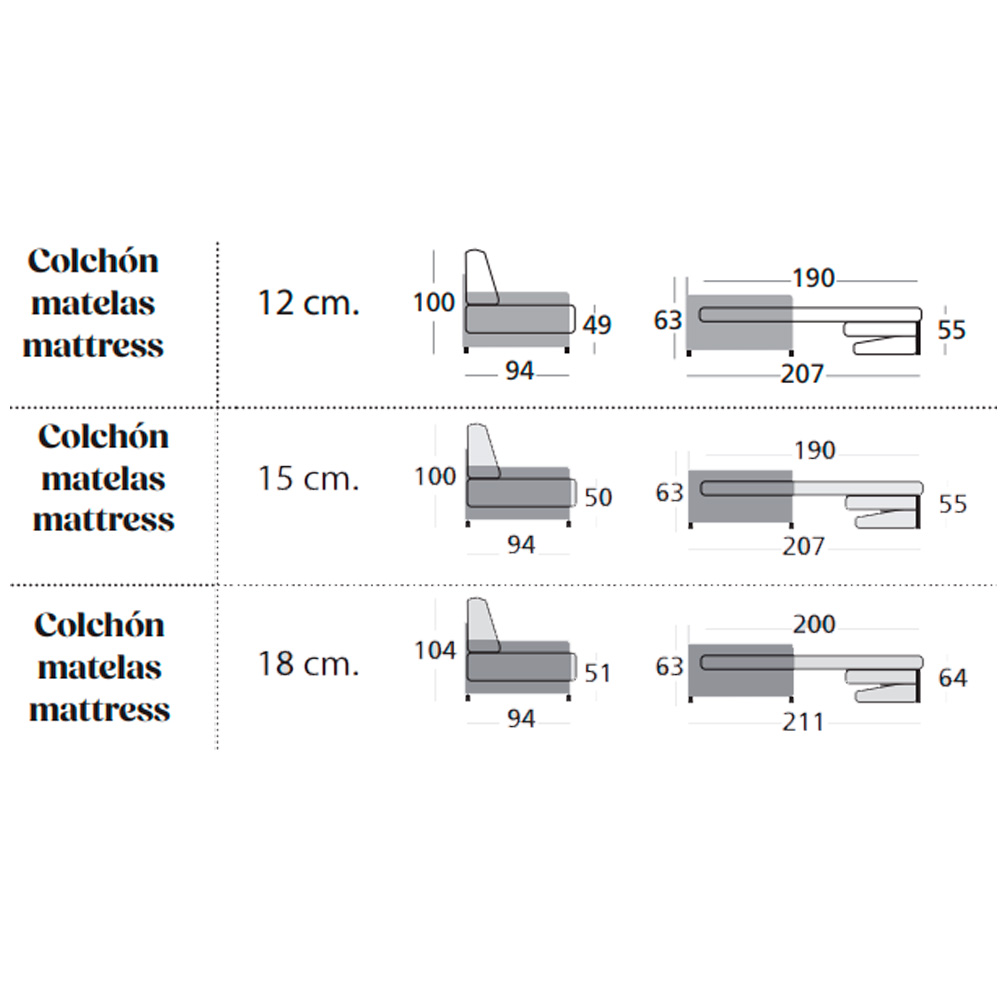 Colchón matelas mattress

12 cm.

100
49
94

190
63
55
207

Colchón matelas mattress

15 cm.

100
50
94

190
63
55
207

Colchón matelas mattress

18 cm.

104
51
94

200
63
64
211