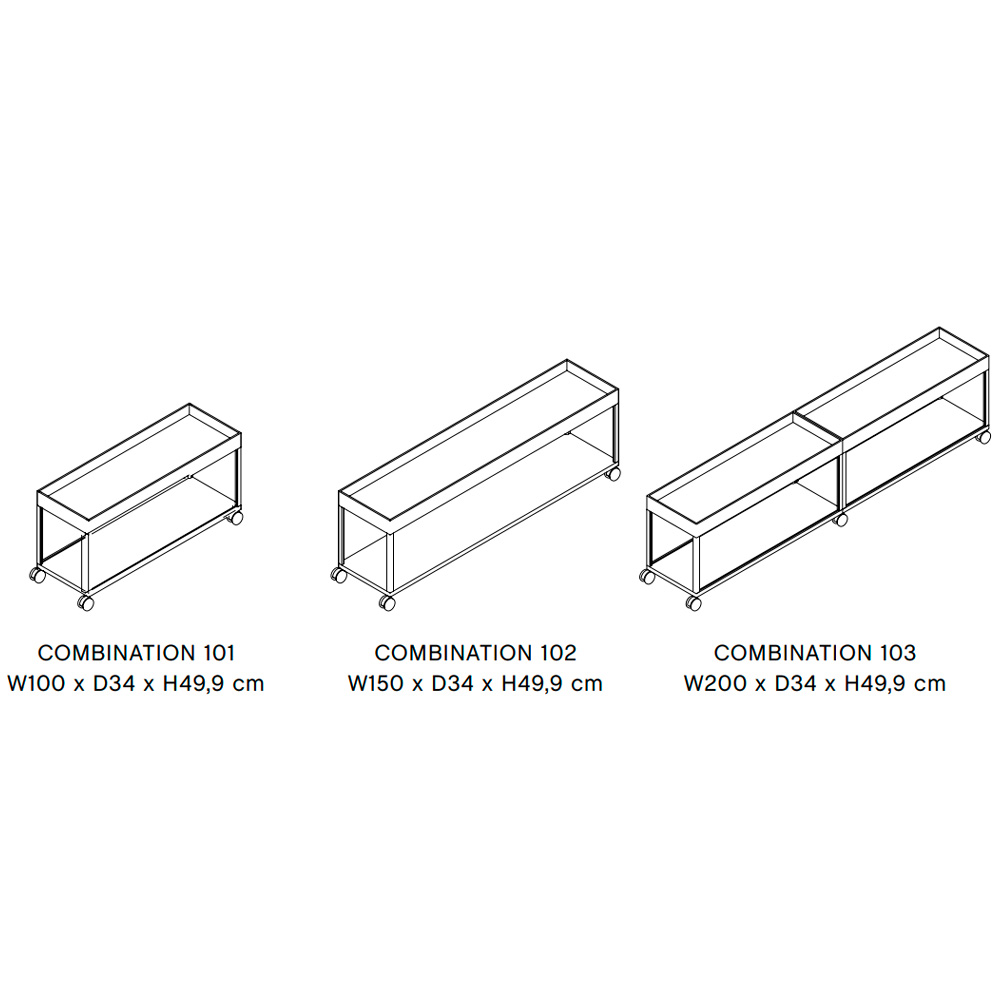 COMBINATION 101
W100 x D34 x H49,9 cm

COMBINATION 102
W150 x D34 x H49,9 cm

COMBINATION 103
W200 x D34 x H49,9 cm