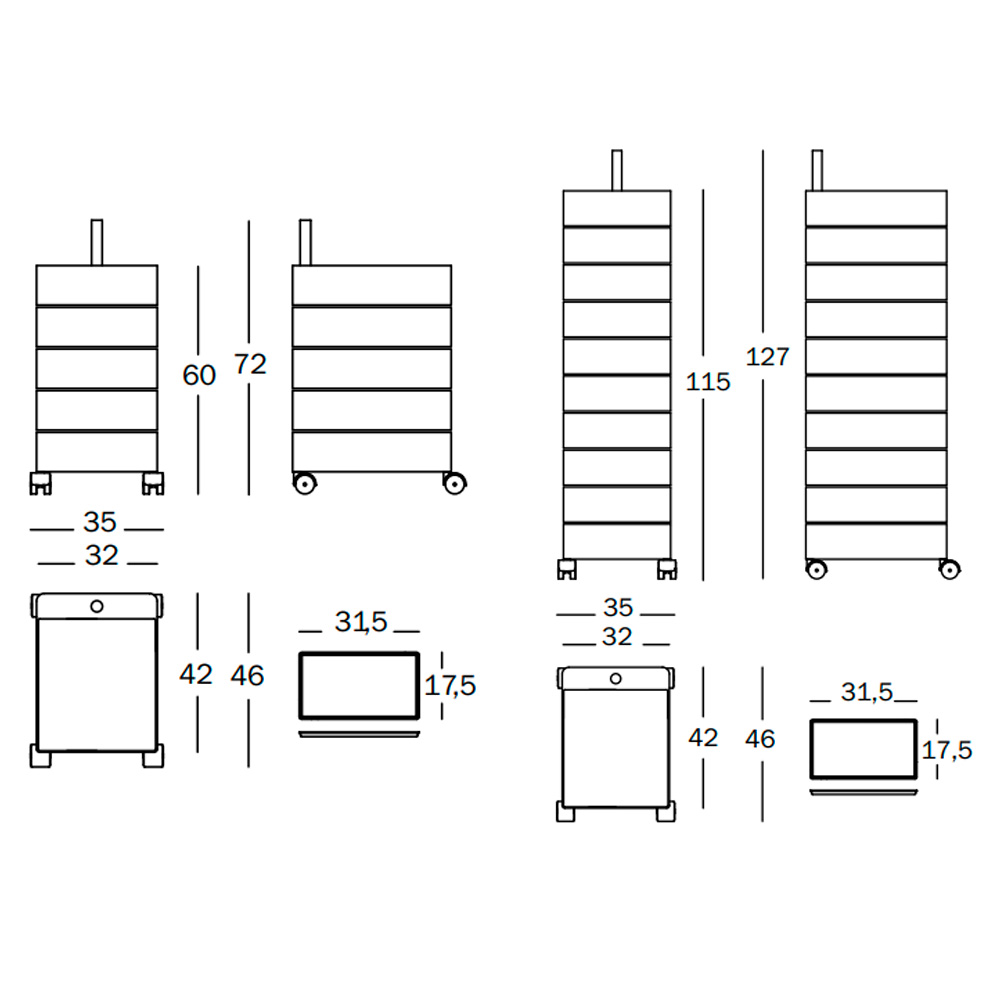 60
72
35
32
42
46
31,5
17,5

115
127
35
32
42
46
31,5
17,5