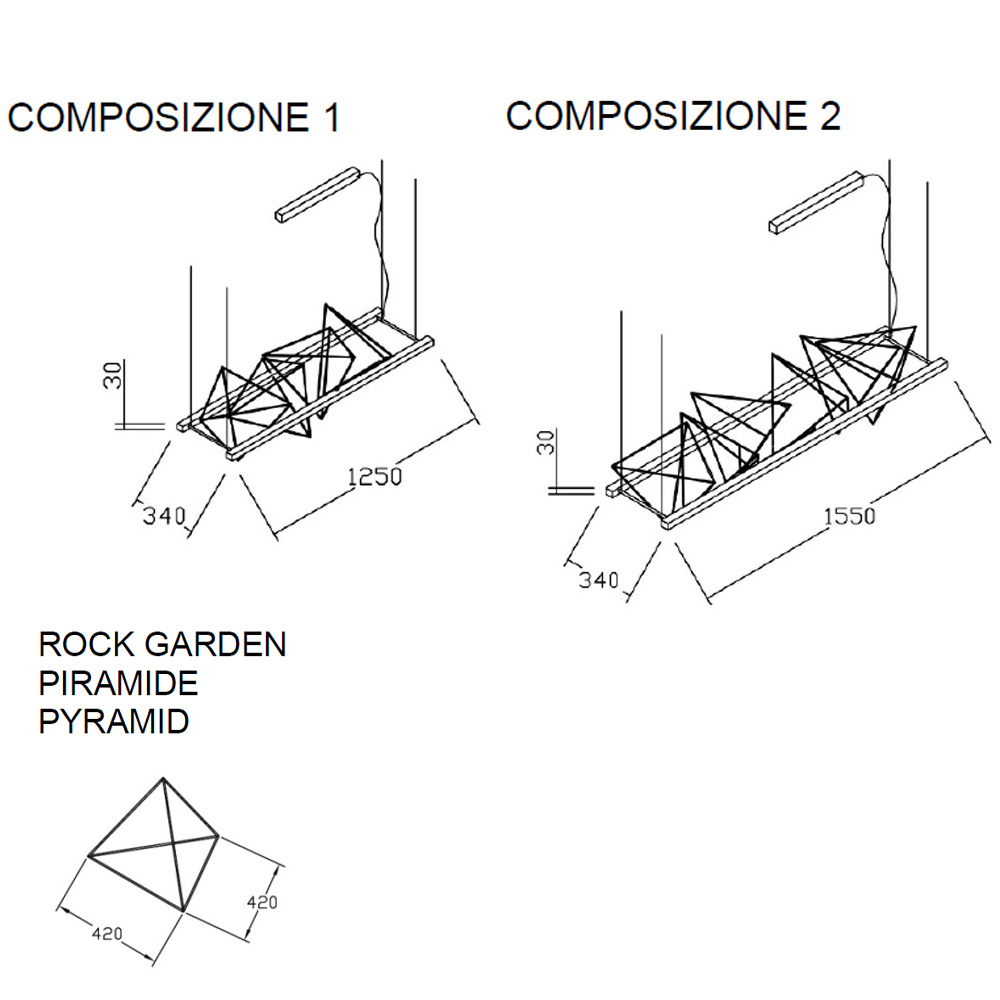 COMPOSIZIONE 1

30
340
1250

COMPOSIZIONE 2

30
340
1550

ROCK GARDEN
PIRAMIDE
PYRAMID

420
420