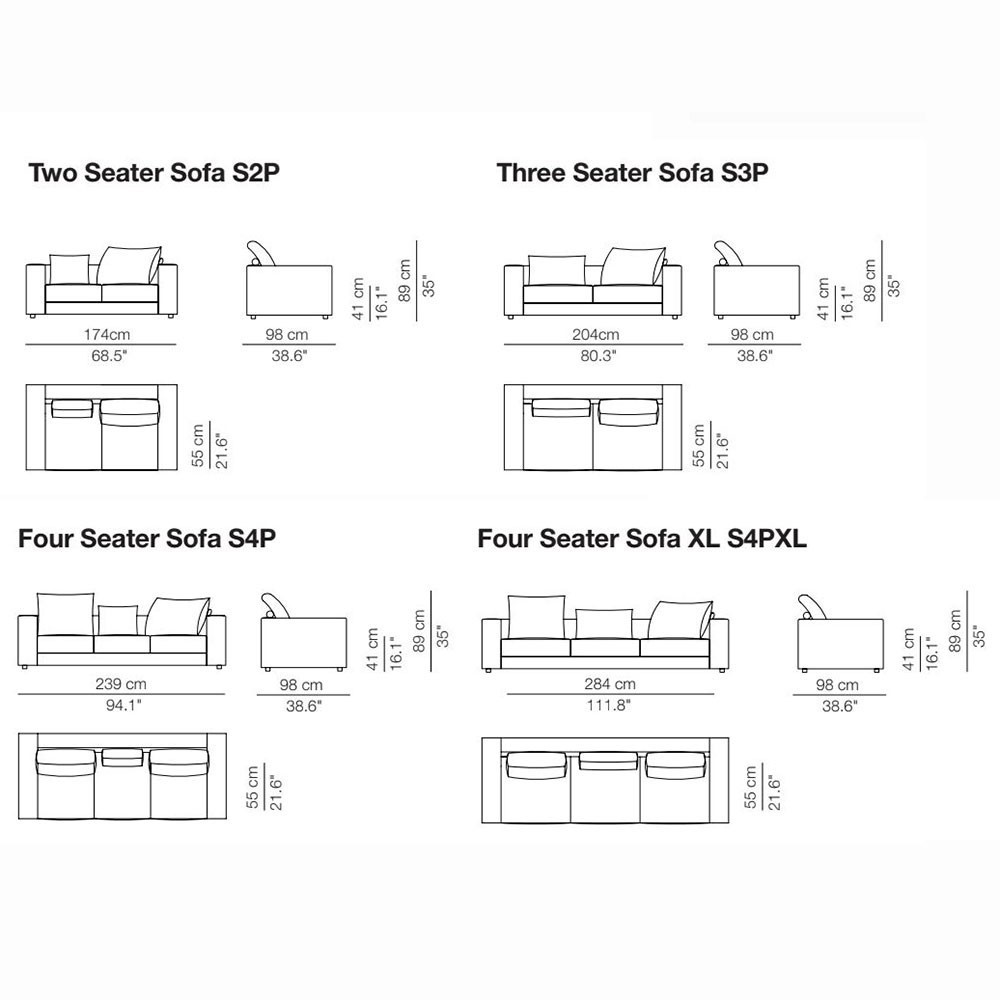 Two Seater Sofa S2P

174cm
68.5"

98 cm
38.6"

41 cm
16.1"
89 cm
35"

55 cm
21.6"

Three Seater Sofa S3P

204cm
80.3"

98 cm
38.6"

41 cm
16.1"
89 cm
35"

55 cm
21.6"

Four Seater Sofa S4P

239 cm
94.1"

98 cm
38.6"

41 cm
16.1"
89 cm
35"

55 cm
21.6"

Four Seater Sofa XL S4PXL

284 cm
111.8"

98 cm
38.6"

41 cm
16.1"
89 cm
35"

55 cm
21.6"